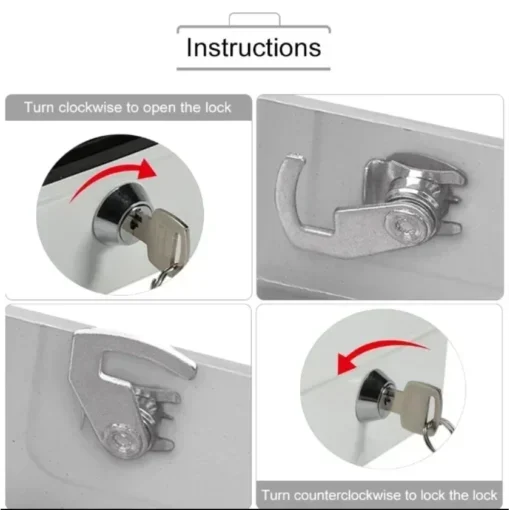 Instructions

Turn clockwise to open the lock

Turn counterclockwise to lock the lock