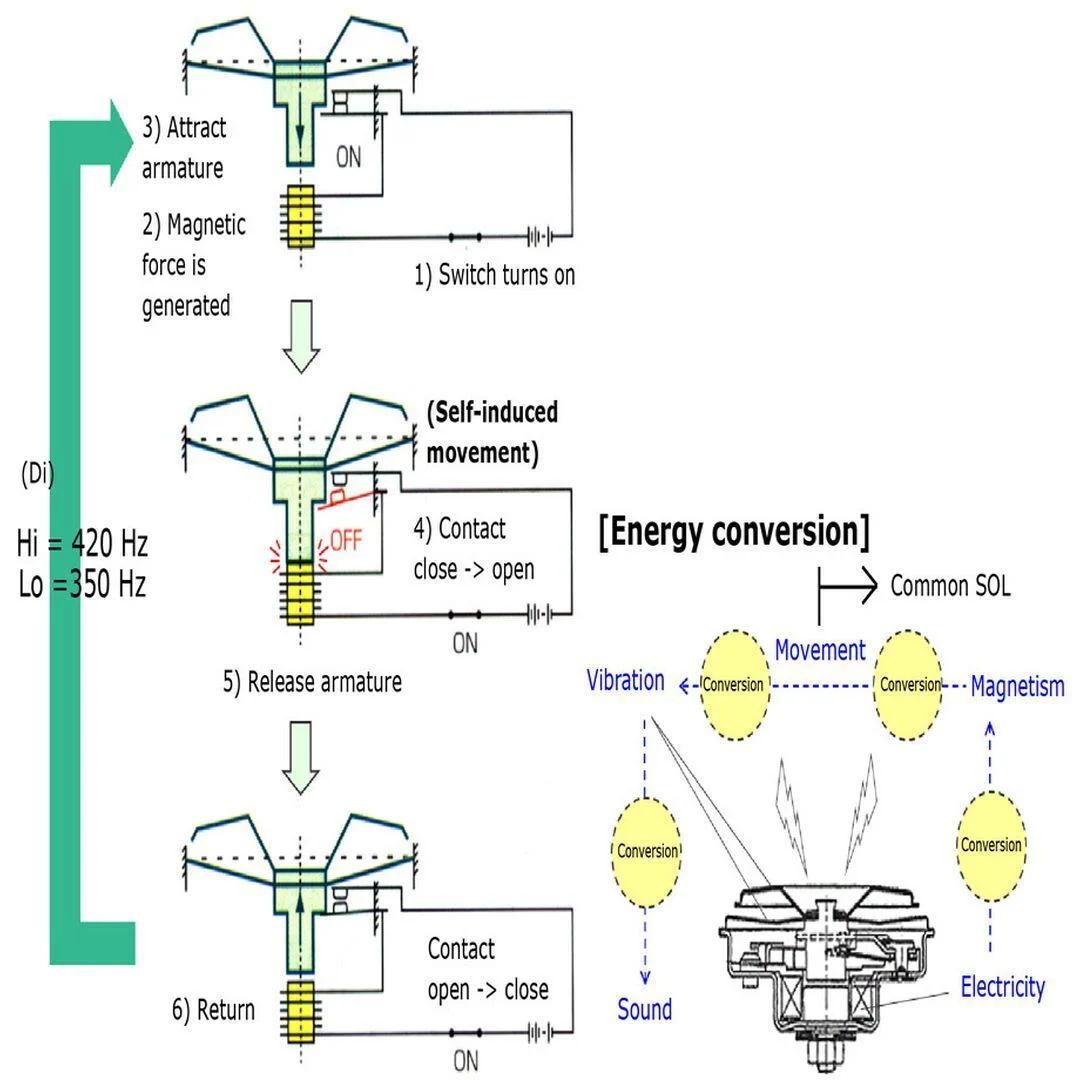 3) Attract armature

ON

2) Magnetic force is generated

1) Switch turns on

(Self-induced movement)

(Di)

Hi = 420 Hz
Lo =350 Hz

OFF

4) Contact close -> open

ON

5) Release armature

Contact open -> close

6) Return

ON

[Energy conversion]

Common SOL

Movement

Vibration

Conversion

Conversion

Magnetism

Conversion

Conversion

Sound

Electricity